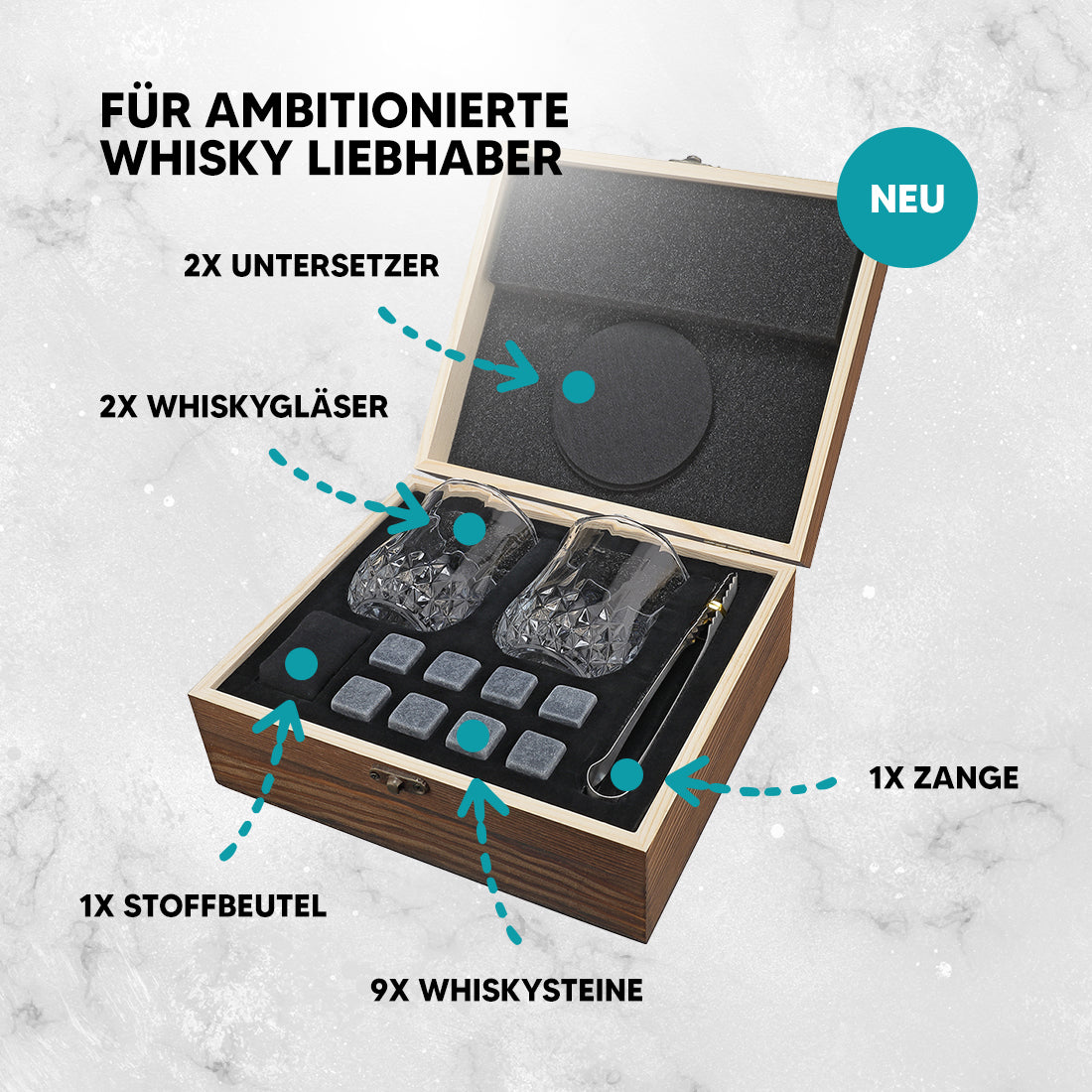 FÜR AMBITIONIERTE WHISKY LIEBHABER

NEU

2X UNTERSETZER

2X WHISKYGLÄSER

1X ZANGE

1X STOFFBEUTEL

9X WHISKYSTEINE